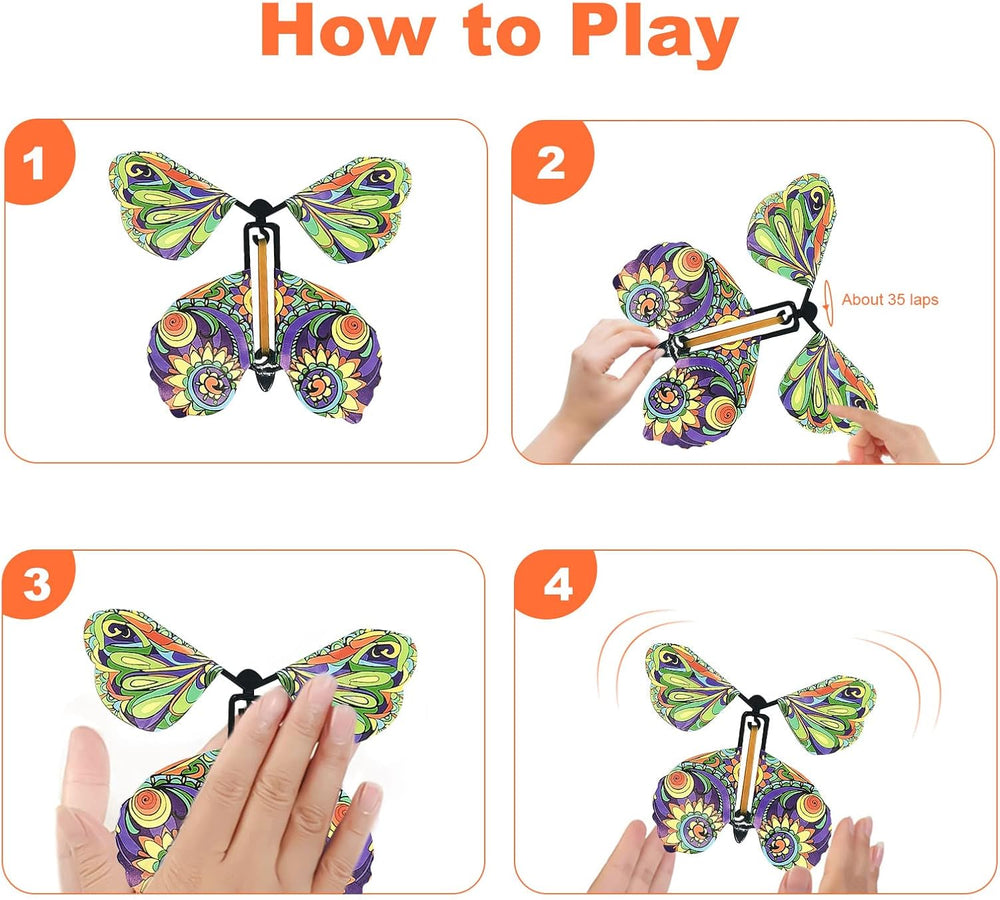 How to Play

1

2

About 35 laps

3

4